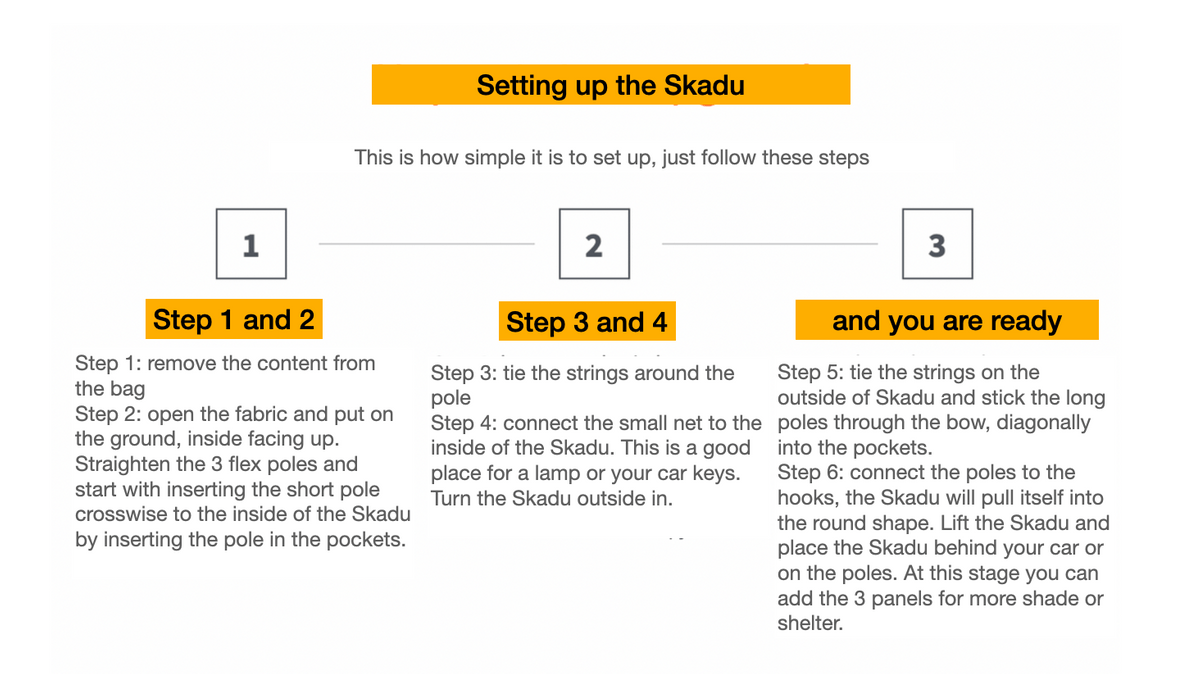 Setting up the Skadu

This is how simple it is to set up, just follow these steps

1

2

3

Step 1 and 2

Step 1: remove the content from the bag
Step 2: open the fabric and put on the ground, inside facing up. Straighten the 3 flex poles and start with inserting the short pole crosswise to the inside of the Skadu by inserting the pole in the pockets.

Step 3 and 4

Step 3: tie the strings around the pole
Step 4: connect the small net to the inside of the Skadu. This is a good place for a lamp or your car keys. Turn the Skadu outside in.

and you are ready

Step 5: tie the strings on the outside of Skadu and stick the long poles through the bow, diagonally into the pockets.
Step 6: connect the poles to the hooks, the Skadu will pull itself into the round shape. Lift the Skadu and place the Skadu behind your car or on the poles. At this stage you can add the 3 panels for more shade or shelter.