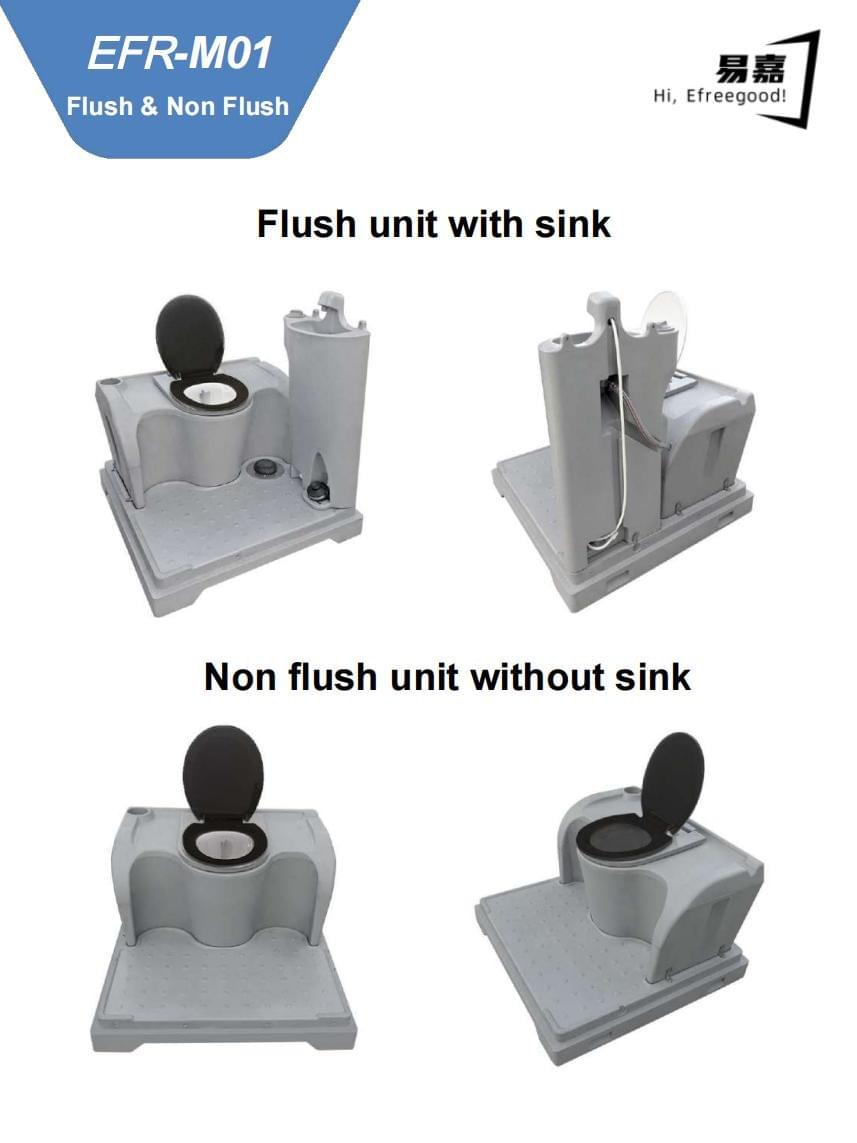 EFR-M01
Flush & Non Flush

易嘉
Hi, Efreegood!

Flush unit with sink

Non flush unit without sink