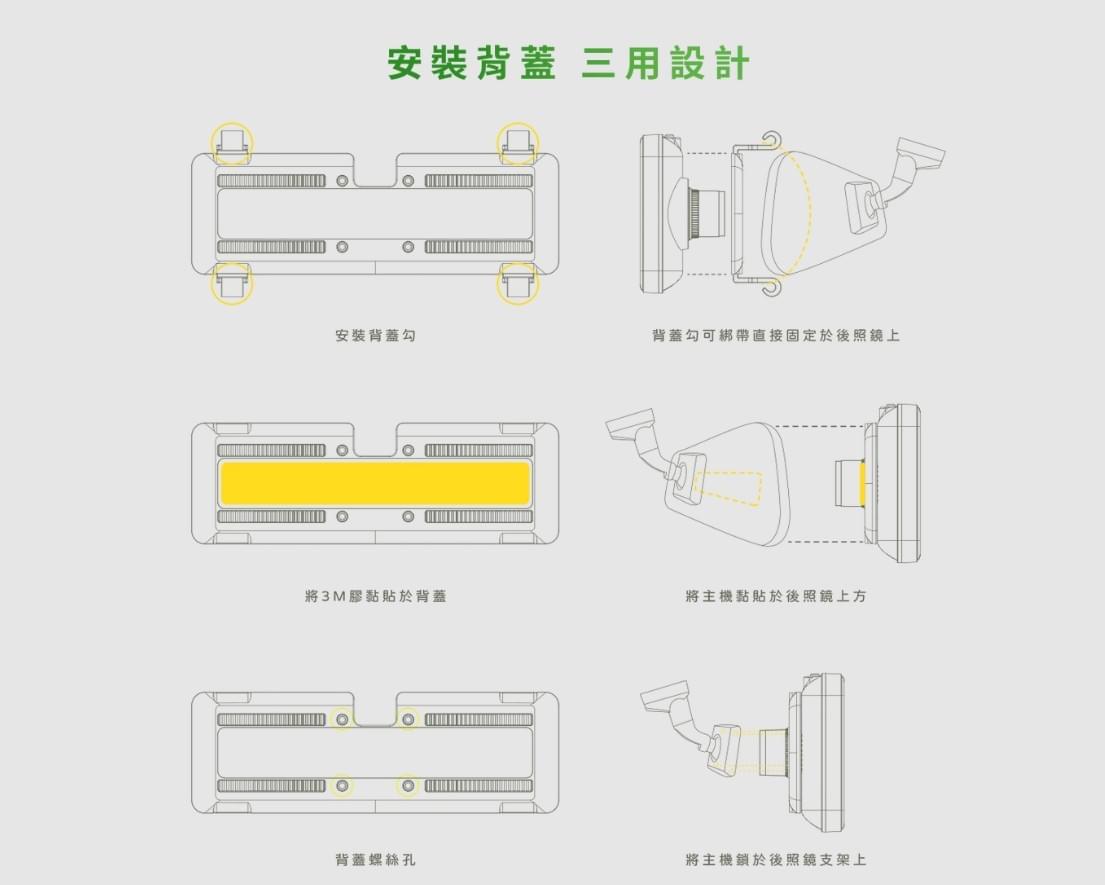 安裝背蓋 三用設計

安裝背蓋勾

背蓋勾可綁帶直接固定於後照鏡上

將3M膠黏貼於背蓋

將主機黏貼於後照鏡上方

背蓋螺絲孔

將主機鎖於後照鏡支架上