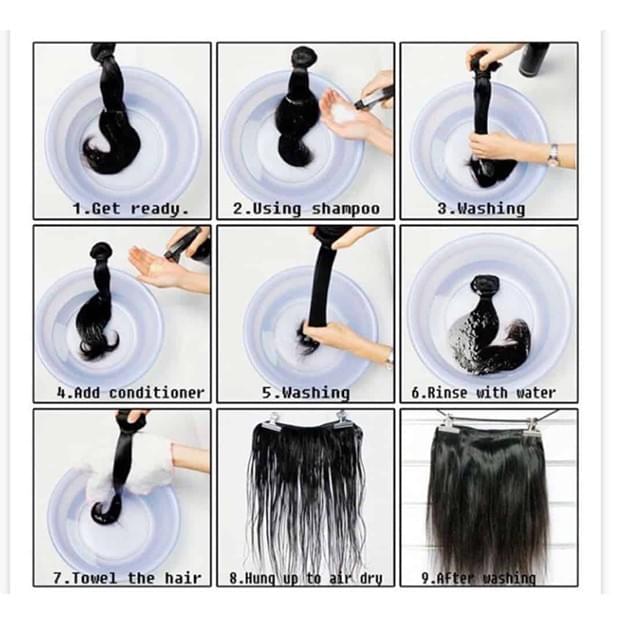 1.Get ready.

2.Using shampoo

3.Washing

4.Add conditioner

5.Washing

6.Rinse with water

7.Towel the hair

8.Hung up to air dry

9.After washing