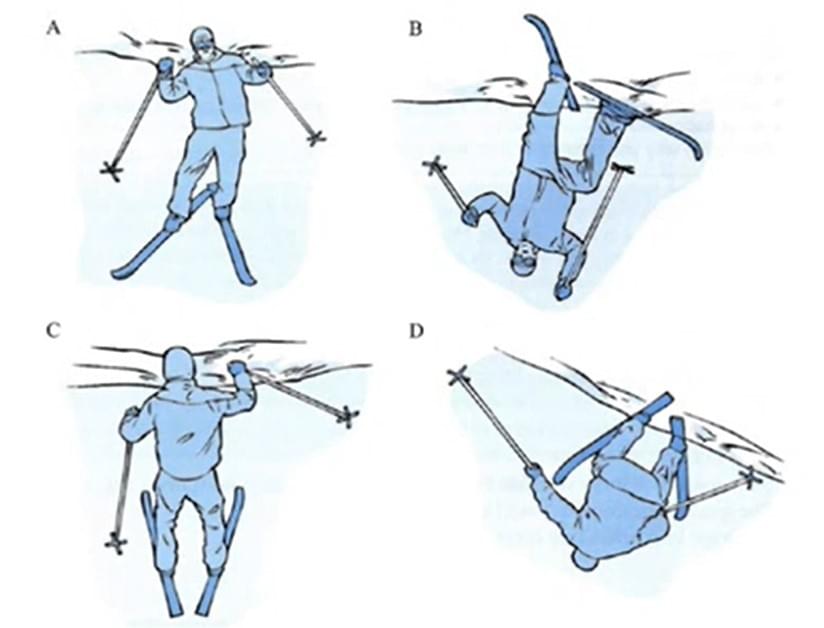 A

B

C

D