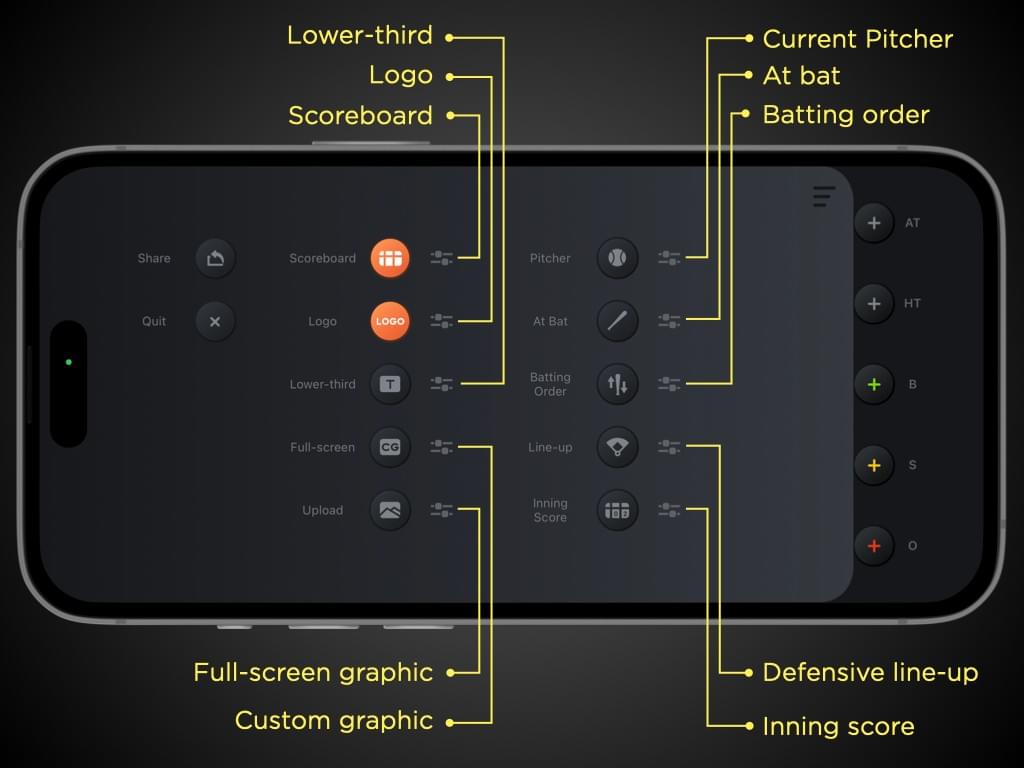 Lower-third
Logo
Scoreboard

Current Pitcher
At bat
Batting order

Share
Quit

Scoreboard
Logo
LOGO
Lower-third
T
Full-screen
CG
Upload

Pitcher
At Bat
Batting Order
Line-up
Inning Score

AT
HT
B
S
O

Full-screen graphic
Custom graphic

Defensive line-up
Inning score