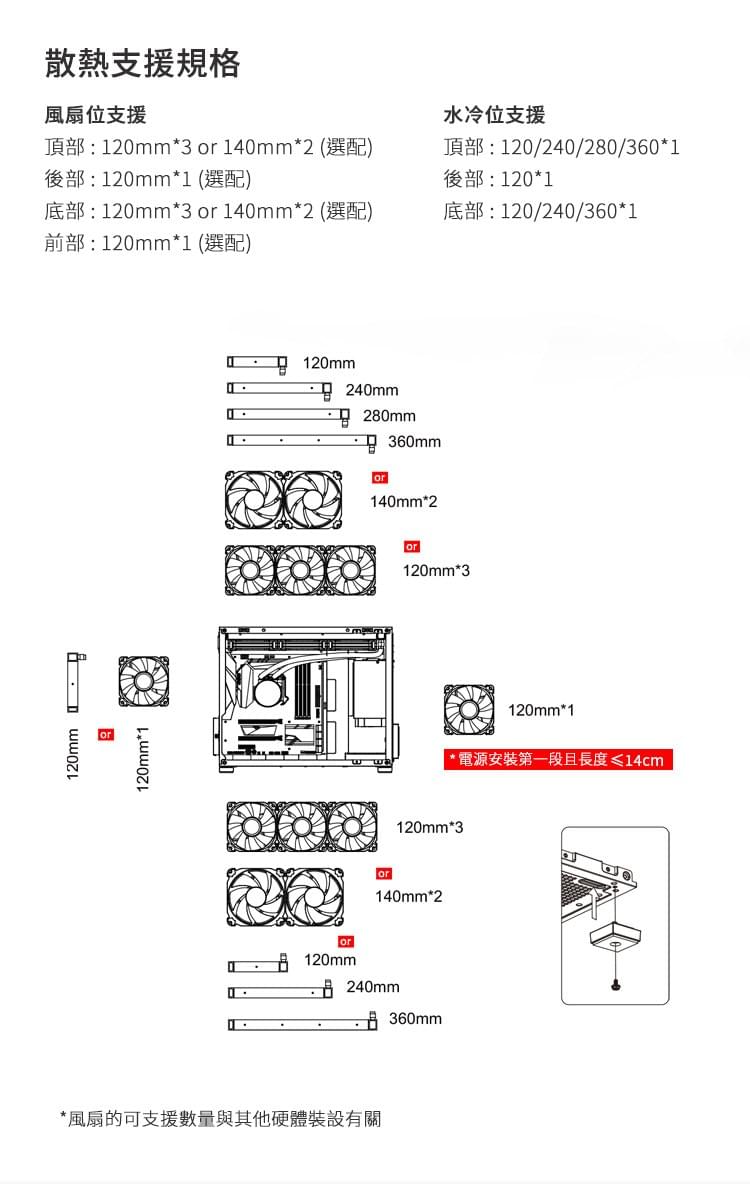 散熱支援規格

風扇位支援
頂部 : 120mm*3 or 140mm*2 (選配)
後部 : 120mm*1 (選配)
底部 : 120mm*3 or 140mm*2 (選配)
前部 : 120mm*1 (選配)

水冷位支援
頂部 : 120/240/280/360*1
後部 : 120*1
底部 : 120/240/360*1

120mm
240mm
280mm
360mm
or
140mm*2
or
120mm*3

120mm
or
120mm*1

120mm*1
* 電源安裝第一段且長度 ≤14cm

120mm*3
or
140mm*2
or
120mm
240mm
360mm

*風扇的可支援數量與其他硬體裝設有關