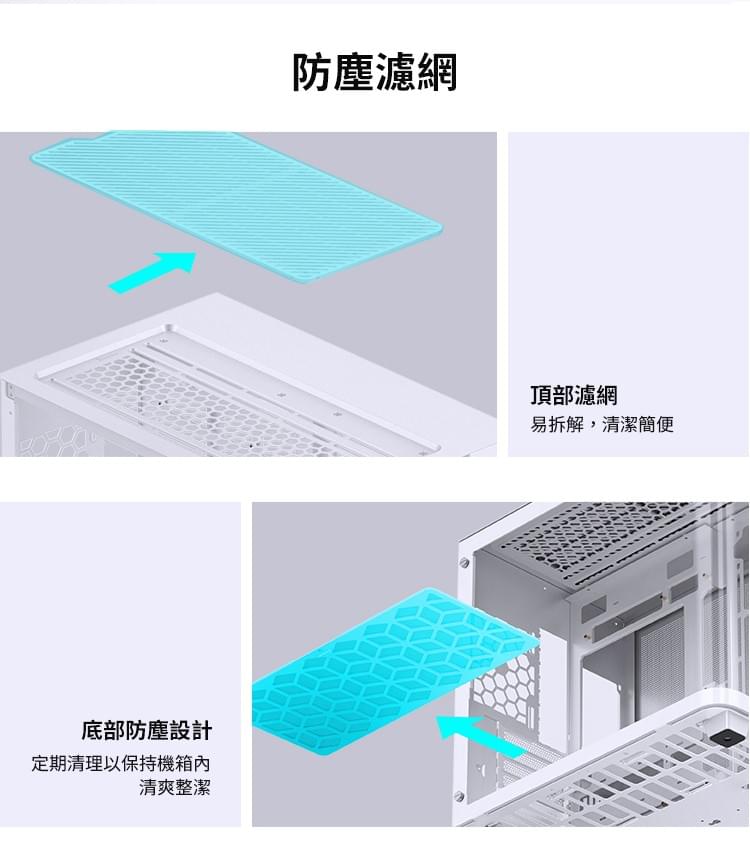 防塵濾網

頂部濾網
易拆解，清潔簡便

底部防塵設計
定期清理以保持機箱內清爽整潔