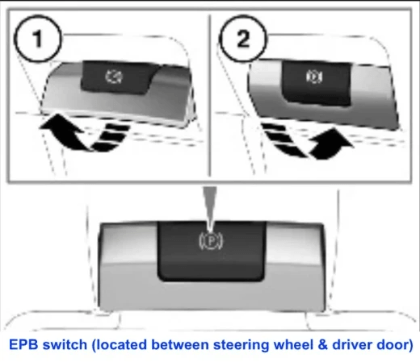 1

2

(P)

EPB switch (located between steering wheel & driver door)