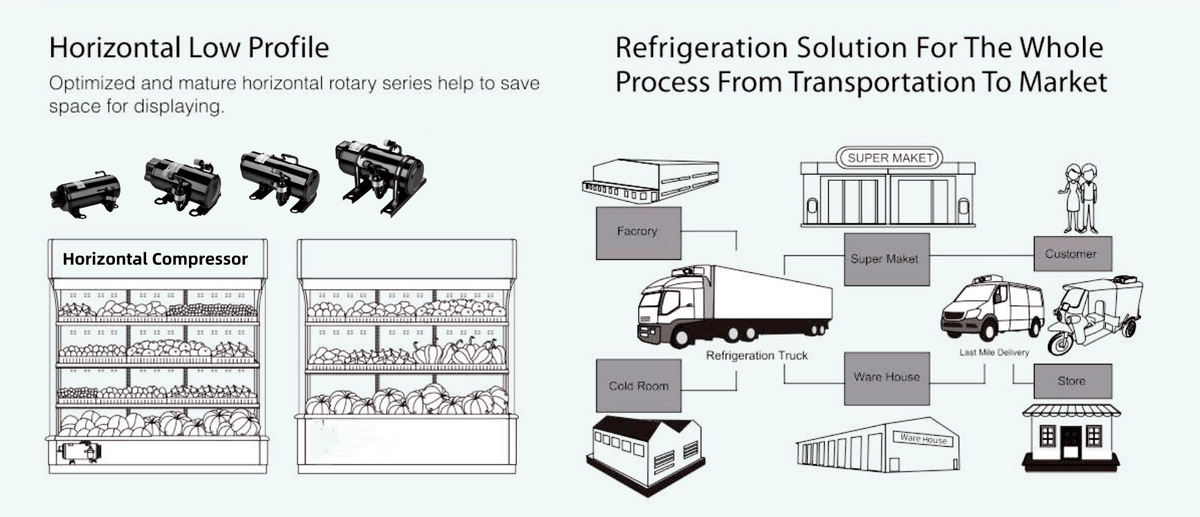 Horizontal Low Profile

Optimized and mature horizontal rotary series help to save space for displaying.

Horizontal Compressor

Refrigeration Solution For The Whole Process From Transportation To Market

SUPER MAKET

Facrory

Super Maket

Customer

Refrigeration Truck

Last Mile Delivery

Cold Room

Ware House

Store

Ware House