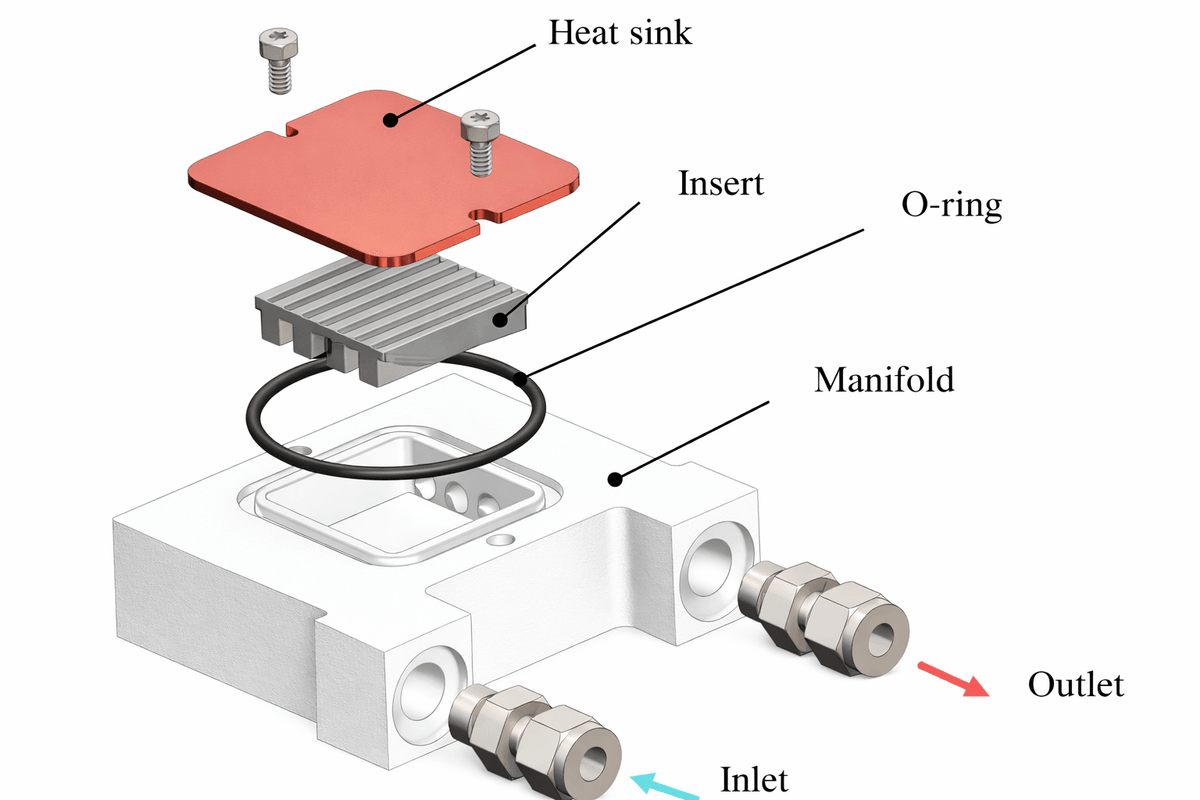 Heat sink

Insert

O-ring

Manifold

Outlet

Inlet