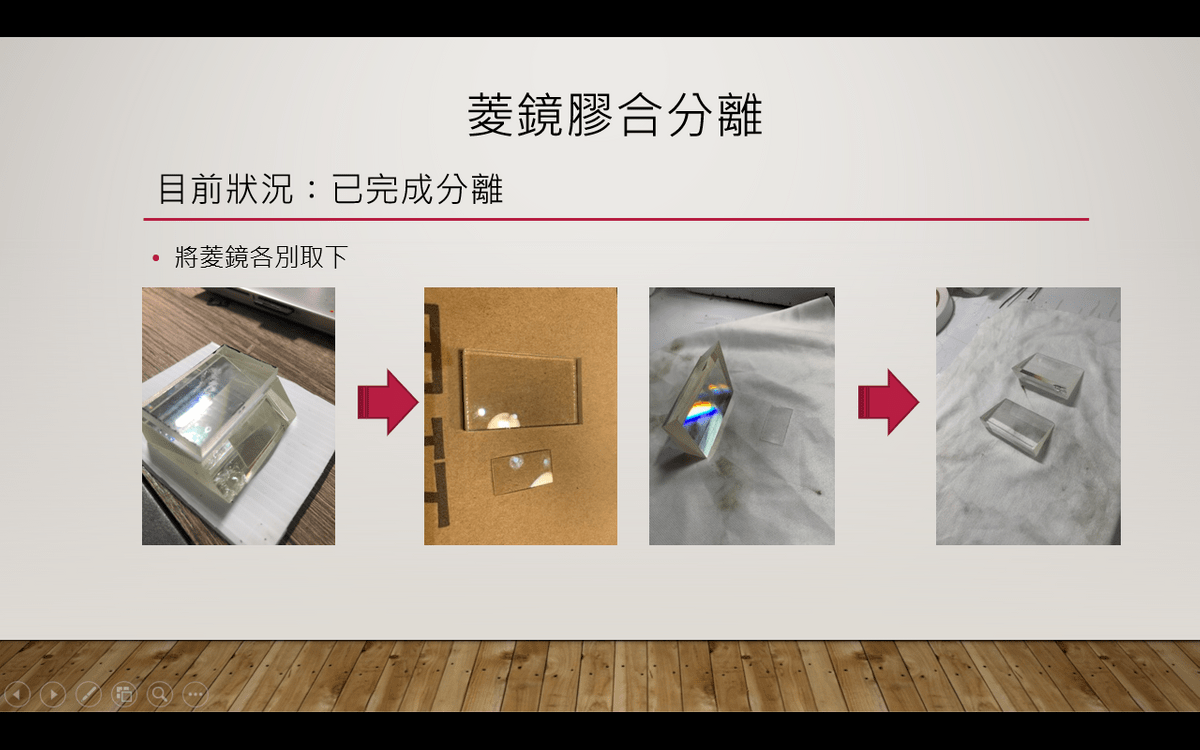 菱鏡膠合分離

目前狀況：已完成分離

• 將菱鏡各別取下