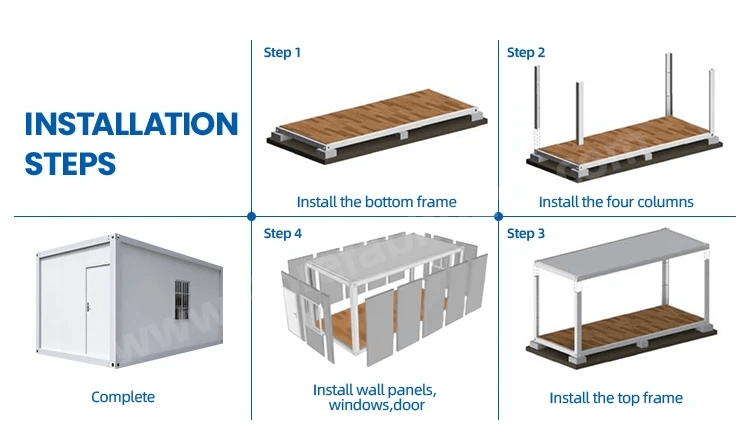 INSTALLATION STEPS

Step 1

Install the bottom frame

Step 2

Install the four columns

Complete

Step 4

Install wall panels, windows,door

Step 3

Install the top frame