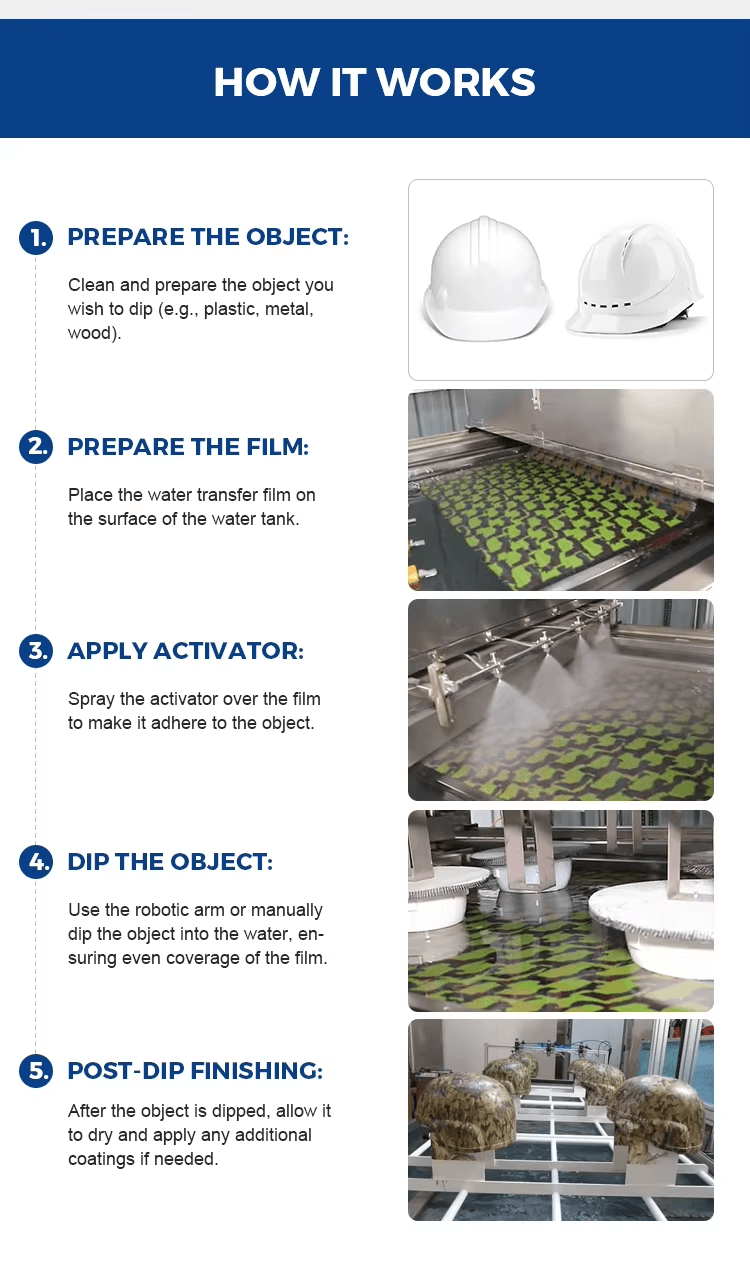 HOW IT WORKS

1. PREPARE THE OBJECT:

Clean and prepare the object you wish to dip (e.g., plastic, metal, wood).

2. PREPARE THE FILM:

Place the water transfer film on the surface of the water tank.

3. APPLY ACTIVATOR:

Spray the activator over the film to make it adhere to the object.

4. DIP THE OBJECT:

Use the robotic arm or manually dip the object into the water, ensuring even coverage of the film.

5. POST-DIP FINISHING:

After the object is dipped, allow it to dry and apply any additional coatings if needed.