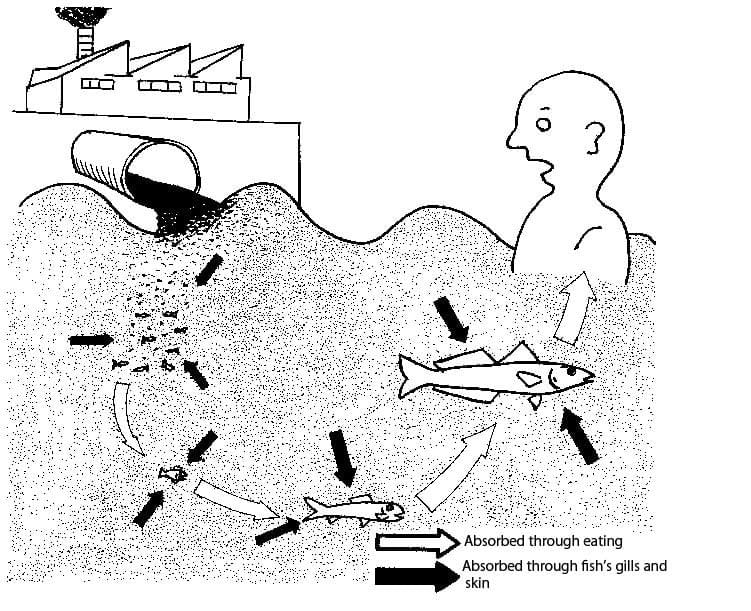 Absorbed through eating

Absorbed through fish's gills and skin