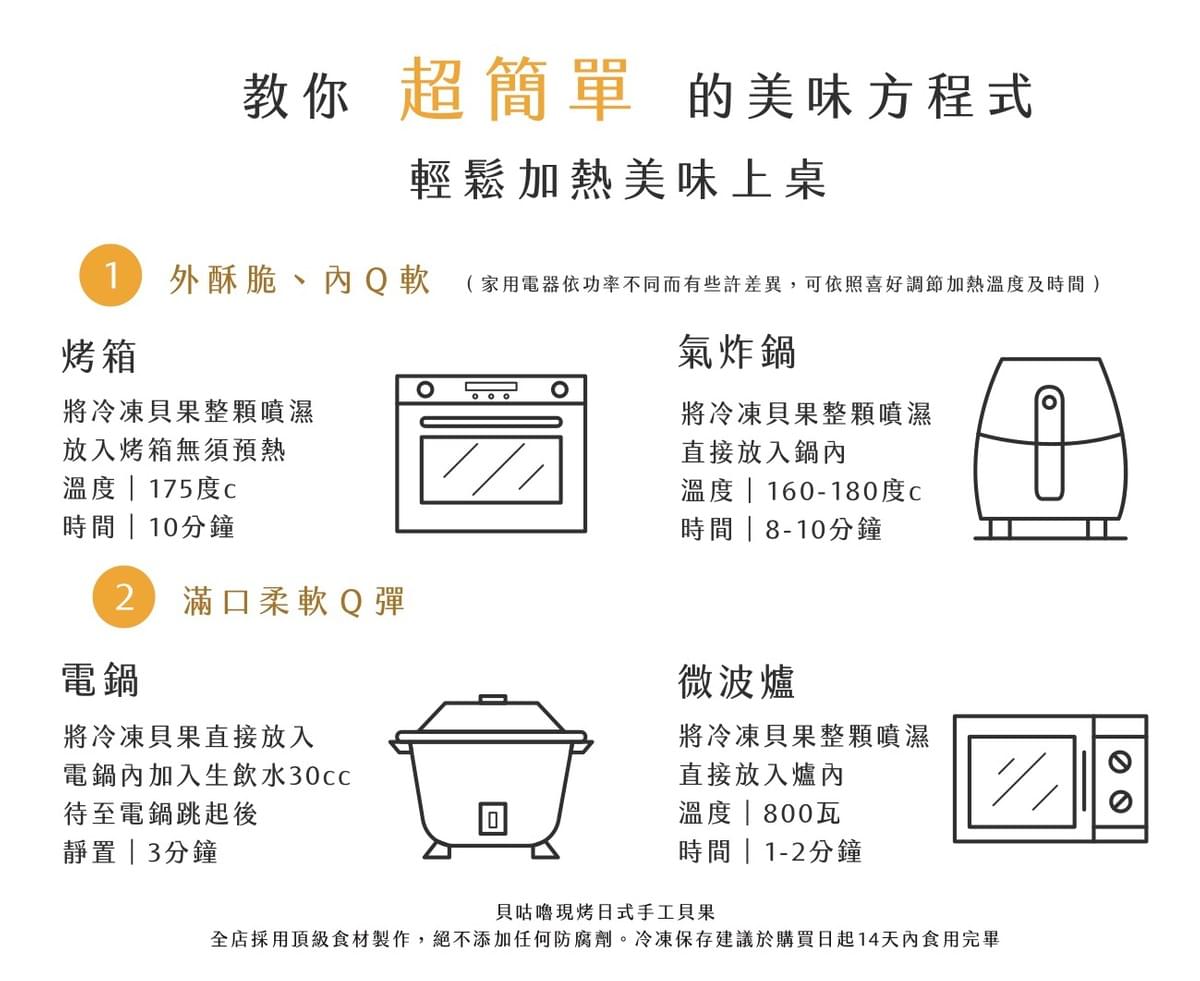 教你 超簡單 的美味方程式

輕鬆加熱美味上桌

1 外酥脆、內Q軟 （家用電器依功率不同而有些許差異，可依照喜好調節加熱溫度及時間）

烤箱

將冷凍貝果整顆噴濕
放入烤箱無須預熱
溫度｜175度c
時間｜10分鐘

氣炸鍋

將冷凍貝果整顆噴濕
直接放入鍋內
溫度｜160-180度c
時間｜8-10分鐘

2 滿口柔軟Q彈

電鍋

將冷凍貝果直接放入
電鍋內加入生飲水30cc
待至電鍋跳起後
靜置｜3分鐘

微波爐

將冷凍貝果整顆噴濕
直接放入爐內
溫度｜800瓦
時間｜1-2分鐘

貝咕嚕現烤日式手工貝果
全店採用頂級食材製作，絕不添加任何防腐劑。冷凍保存建議於購買日起14天內食用完畢