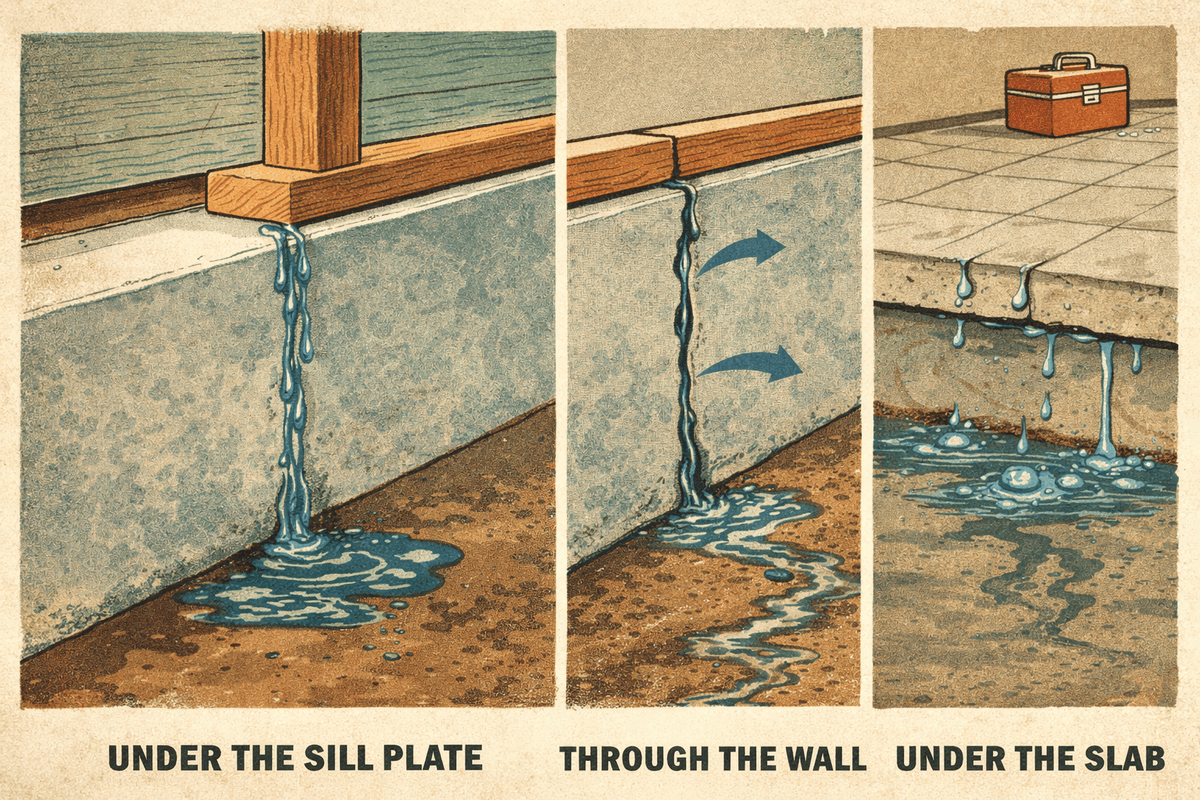 UNDER THE SILL PLATE

THROUGH THE WALL

UNDER THE SLAB