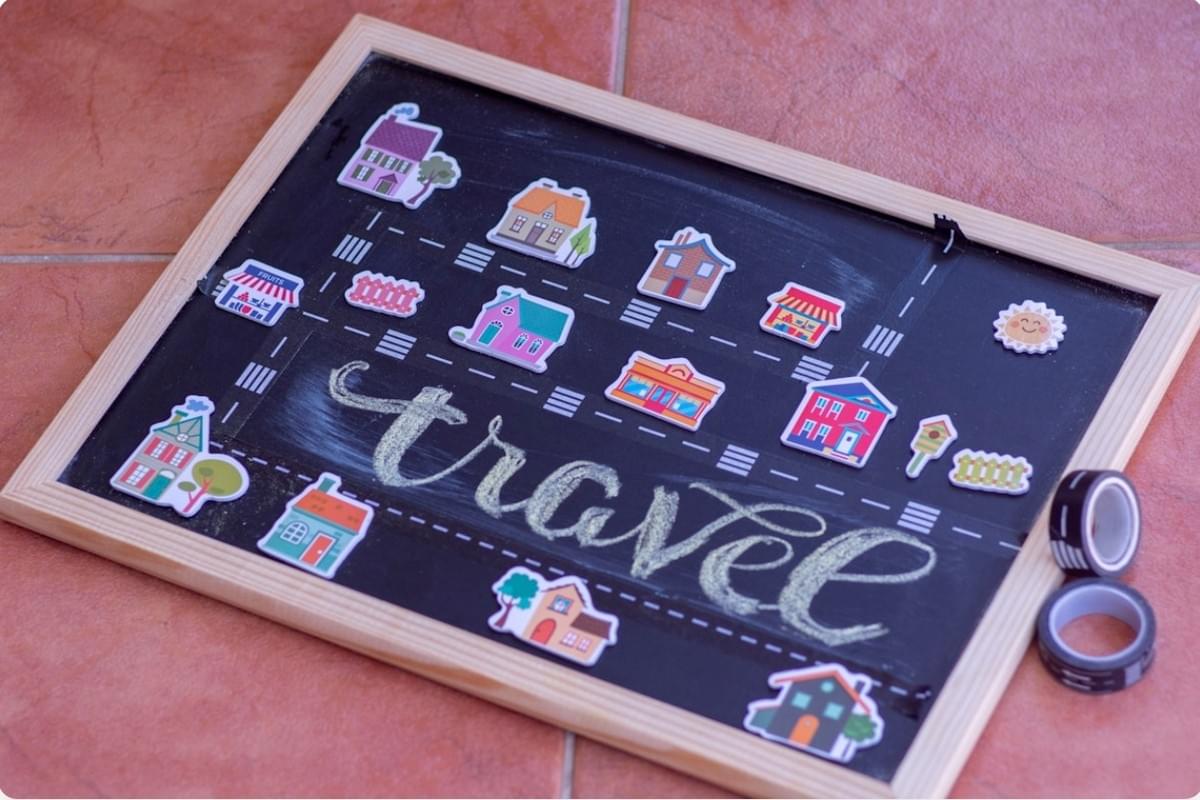 FRUITS
travel