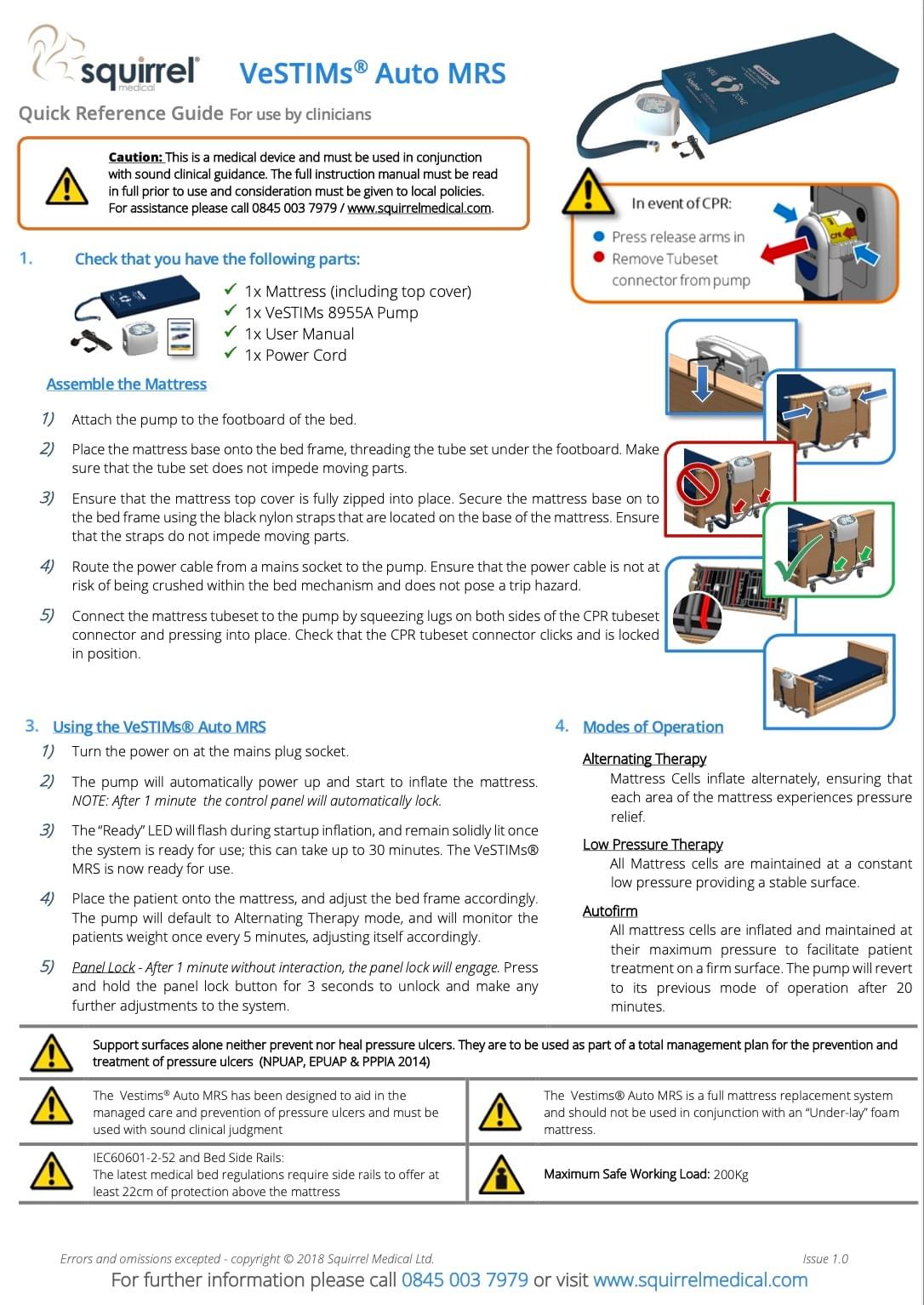 squirrel medical

VeSTIMs® Auto MRS

Quick Reference Guide For use by clinicians

Caution: This is a medical device and must be used in conjunction with sound clinical guidance. The full instruction manual must be read in full prior to use and consideration must be given to local policies. For assistance please call 0845 003 7979 / www.squirrelmedical.com.

In event of CPR:
Press release arms in
Remove Tubeset connector from pump

1. Check that you have the following parts:

✓ 1x Mattress (including top cover)
✓ 1x VeSTIMs 8955A Pump
✓ 1x User Manual
✓ 1x Power Cord

Assemble the Mattress

1) Attach the pump to the footboard of the bed.

2) Place the mattress base onto the bed frame, threading the tube set under the footboard. Make sure that the tube set does not impede moving parts.

3) Ensure that the mattress top cover is fully zipped into place. Secure the mattress base on to the bed frame using the black nylon straps that are located on the base of the mattress. Ensure that the straps do not impede moving parts.

4) Route the power cable from a mains socket to the pump. Ensure that the power cable is not at risk of being crushed within the bed mechanism and does not pose a trip hazard.

5) Connect the mattress tubeset to the pump by squeezing lugs on both sides of the CPR tubeset connector and pressing into place. Check that the CPR tubeset connector clicks and is locked in position.

3. Using the VeSTIMs® Auto MRS

1) Turn the power on at the mains plug socket.

2) The pump will automatically power up and start to inflate the mattress. NOTE: After 1 minute the control panel will automatically lock.

3) The "Ready" LED will flash during startup inflation, and remain solidly lit once the system is ready for use; this can take up to 30 minutes. The VeSTIMs® MRS is now ready for use.

4) Place the patient onto the mattress, and adjust the bed frame accordingly. The pump will default to Alternating Therapy mode, and will monitor the patients weight once every 5 minutes, adjusting itself accordingly.

5) Panel Lock - After 1 minute without interaction, the panel lock will engage. Press and hold the panel lock button for 3 seconds to unlock and make any further adjustments to the system.

4. Modes of Operation

Alternating Therapy
Mattress Cells inflate alternately, ensuring that each area of the mattress experiences pressure relief.

Low Pressure Therapy
All Mattress cells are maintained at a constant low pressure providing a stable surface.

Autofirm
All mattress cells are inflated and maintained at their maximum pressure to facilitate patient treatment on a firm surface. The pump will revert to its previous mode of operation after 20 minutes.

Support surfaces alone neither prevent nor heal pressure ulcers. They are to be used as part of a total management plan for the prevention and treatment of pressure ulcers (NPUAP, EPUAP & PPPIA 2014)

The Vestims® Auto MRS has been designed to aid in the managed care and prevention of pressure ulcers and must be used with sound clinical judgment

The Vestims® Auto MRS is a full mattress replacement system and should not be used in conjunction with an "Under-lay" foam mattress.

IEC60601-2-52 and Bed Side Rails:
The latest medical bed regulations require side rails to offer at least 22cm of protection above the mattress

Maximum Safe Working Load: 200Kg

Errors and omissions excepted - copyright © 2018 Squirrel Medical Ltd.    Issue 1.0

For further information please call 0845 003 7979 or visit www.squirrelmedical.com