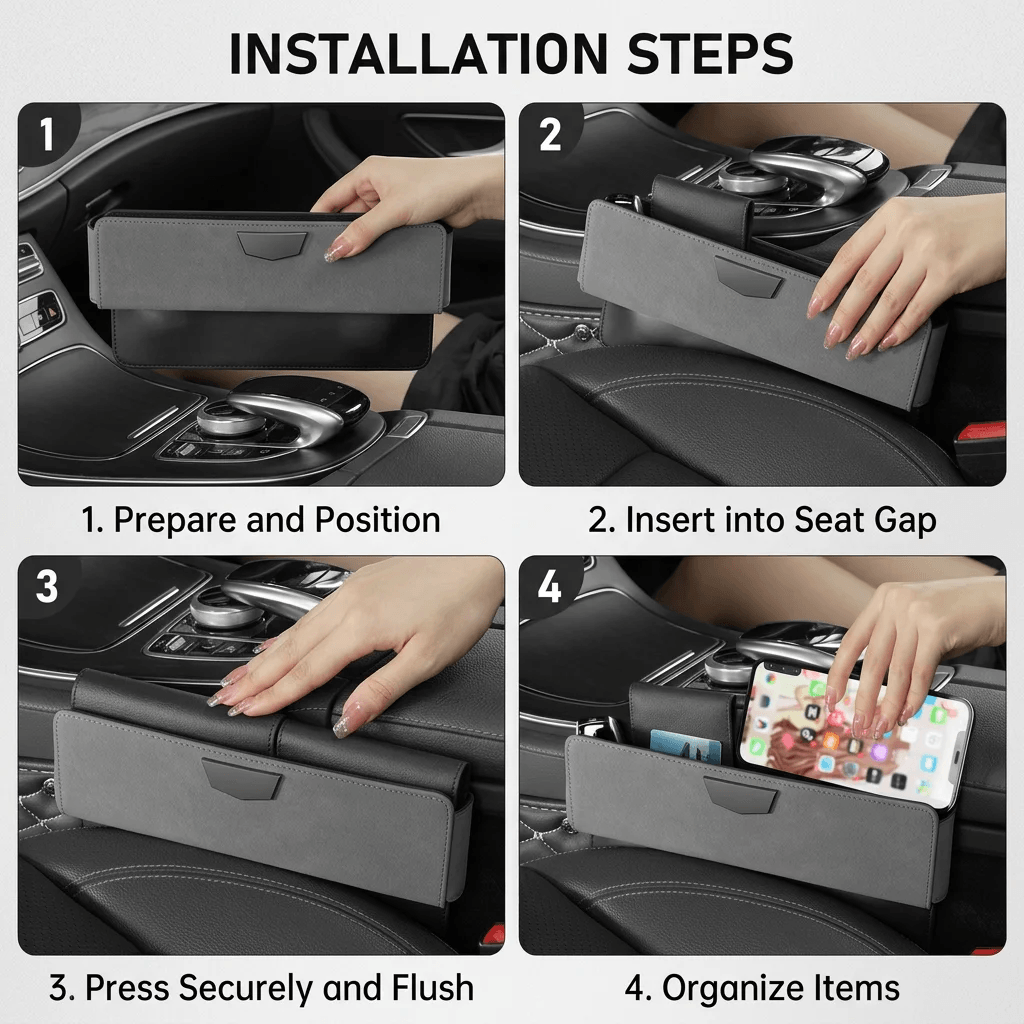 INSTALLATION STEPS

1

1. Prepare and Position

2

2. Insert into Seat Gap

3

3. Press Securely and Flush

4

4. Organize Items