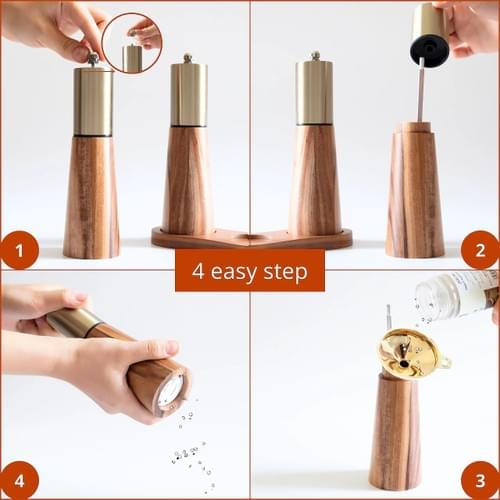 1

2

4 easy step

4

3