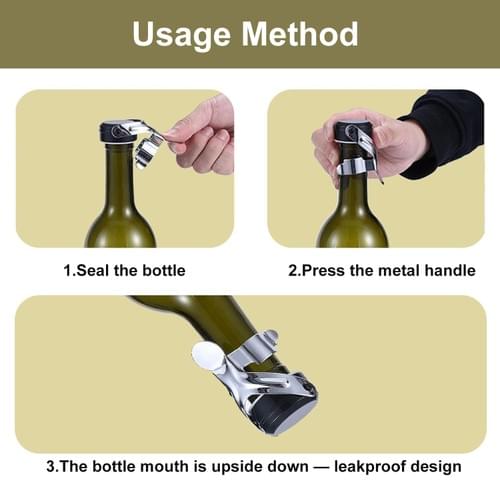 Usage Method

1.Seal the bottle

2.Press the metal handle

3.The bottle mouth is upside down — leakproof design