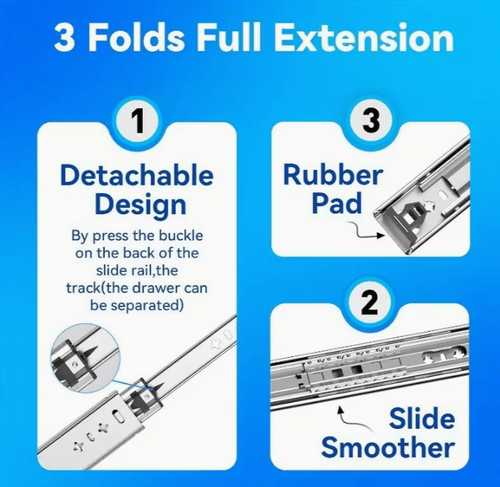 3 Folds Full Extension

1

Detachable Design

By press the buckle on the back of the slide rail,the track(the drawer can be separated)

3

Rubber Pad

2

Slide Smoother