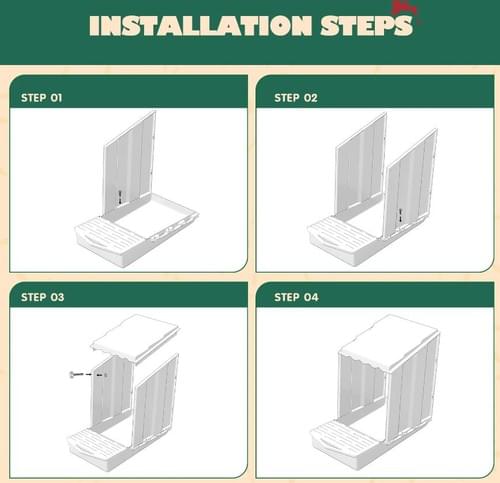 INSTALLATION STEPS

STEP 01

STEP 02

STEP 03

STEP 04