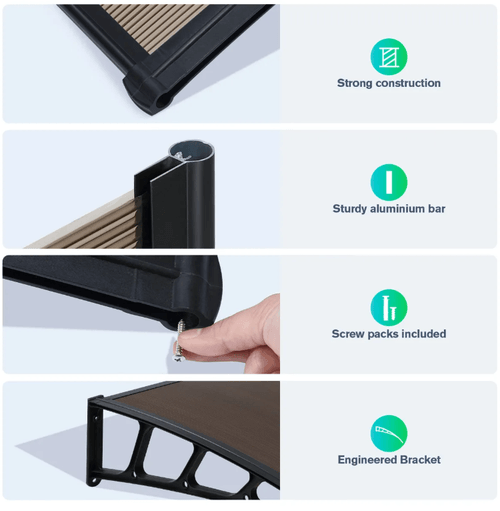 Strong construction

Sturdy aluminium bar

Screw packs included

Engineered Bracket