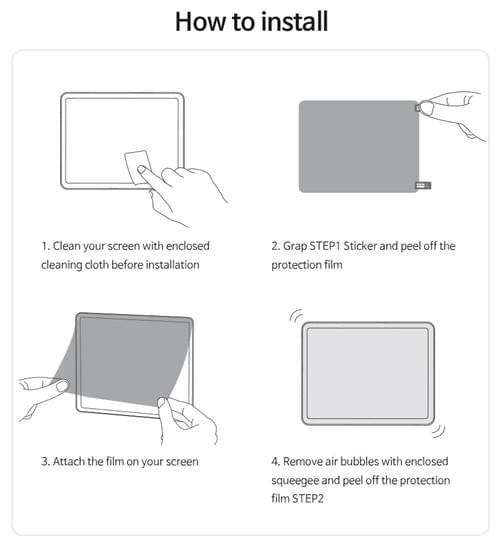 How to install

1. Clean your screen with enclosed cleaning cloth before installation

2. Grap STEP1 Sticker and peel off the protection film

3. Attach the film on your screen

4. Remove air bubbles with enclosed squeegee and peel off the protection film STEP2