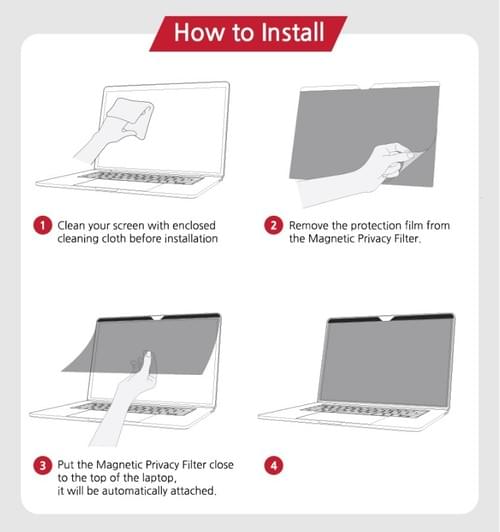 How to Install

1 Clean your screen with enclosed cleaning cloth before installation

2 Remove the protection film from the Magnetic Privacy Filter.

3 Put the Magnetic Privacy Filter close to the top of the laptop, it will be automatically attached.

4