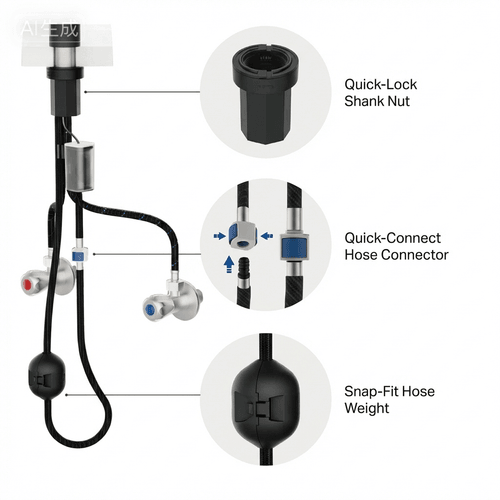 AI生成

Quick-Lock Shank Nut

Quick-Connect Hose Connector

Snap-Fit Hose Weight