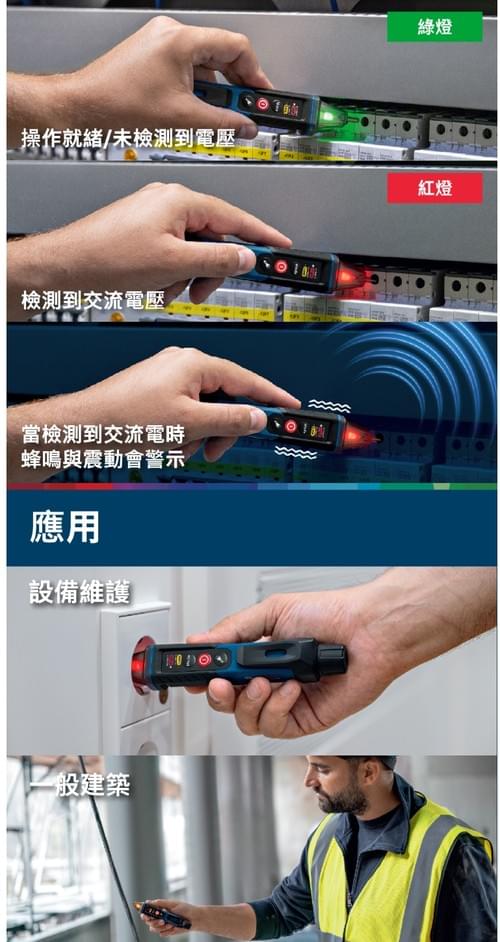 綠燈

操作就緒/未檢測到電壓

紅燈

檢測到交流電壓

當檢測到交流電時
蜂鳴與震動會警示

應用

設備維護

一般建築