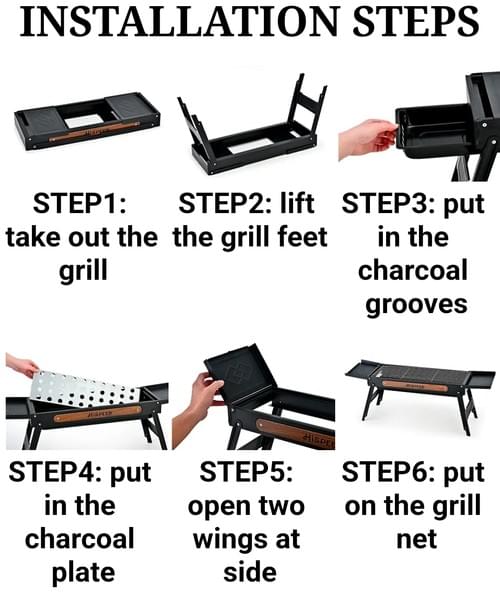 INSTALLATION STEPS

STEP1: take out the grill

STEP2: lift the grill feet

STEP3: put in the charcoal grooves

STEP4: put in the charcoal plate

STEP5: open two wings at side

STEP6: put on the grill net