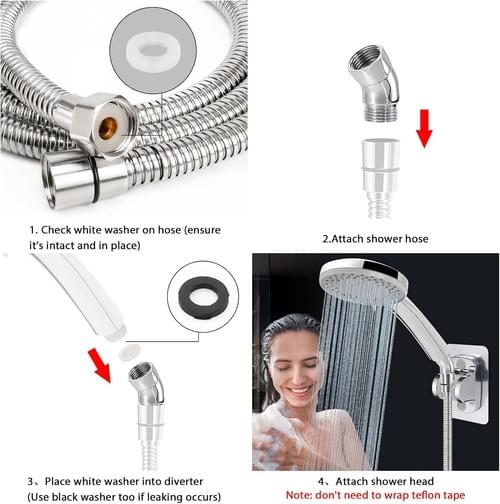 1. Check white washer on hose (ensure it's intact and in place)

2.Attach shower hose

3、Place white washer into diverter
(Use black washer too if leaking occurs)

4、Attach shower head
Note: don't need to wrap teflon tape