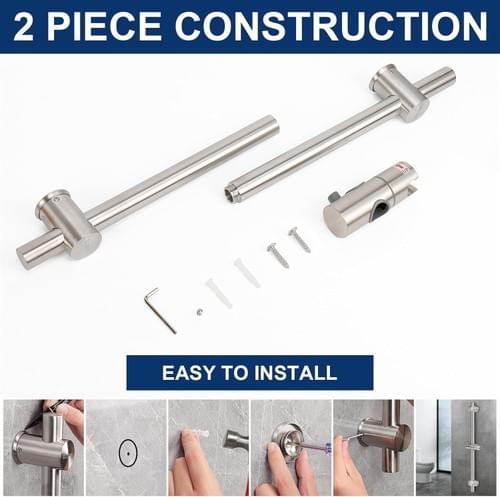 2 PIECE CONSTRUCTION

EASY TO INSTALL