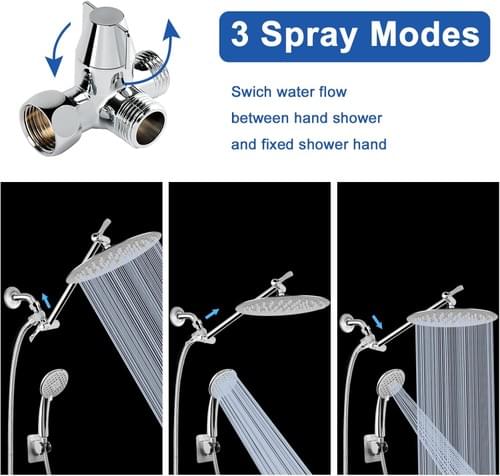 3 Spray Modes

Swich water flow between hand shower and fixed shower hand