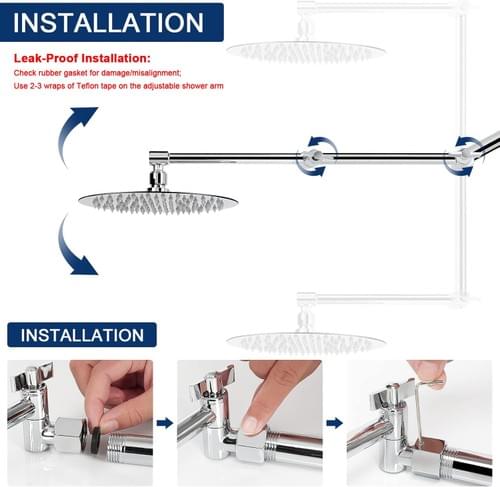 INSTALLATION

Leak-Proof Installation:
Check rubber gasket for damage/misalignment;
Use 2-3 wraps of Teflon tape on the adjustable shower arm

INSTALLATION