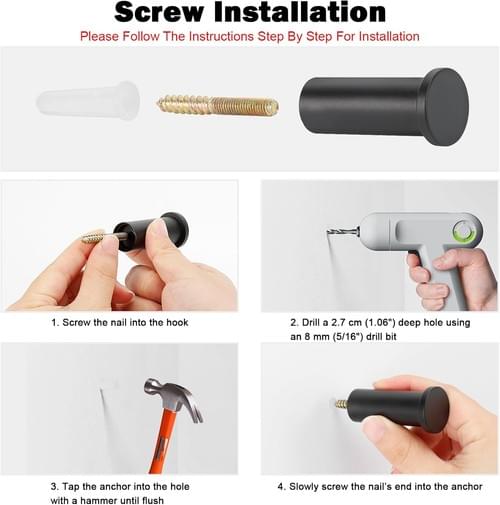 Screw Installation

Please Follow The Instructions Step By Step For Installation

1. Screw the nail into the hook

2. Drill a 2.7 cm (1.06") deep hole using an 8 mm (5/16") drill bit

3. Tap the anchor into the hole with a hammer until flush

4. Slowly screw the nail's end into the anchor