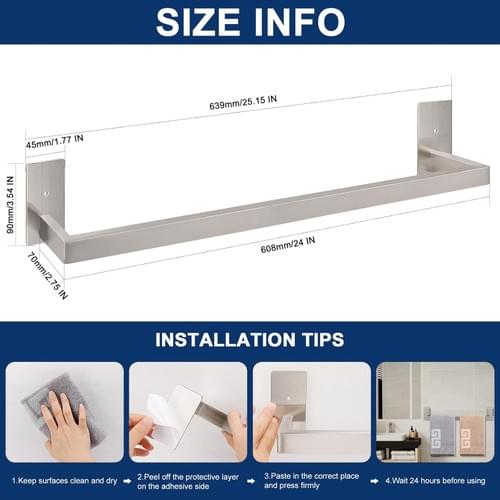 SIZE INFO

639mm/25.15 IN

45mm/1.77 IN

90mm/3.54 IN

608mm/24 IN

70mm/2.75 IN

INSTALLATION TIPS

1.Keep surfaces clean and dry

2.Peel off the protective layer on the adhesive side

3.Paste in the correct place and press firmly

4.Wait 24 hours before using