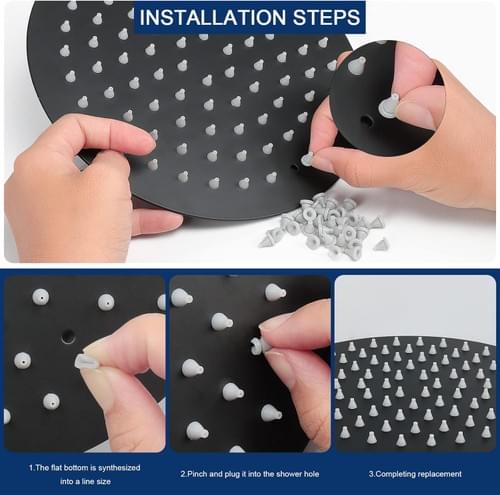 INSTALLATION STEPS

1.The flat bottom is synthesized into a line size

2.Pinch and plug it into the shower hole

3.Completing replacement