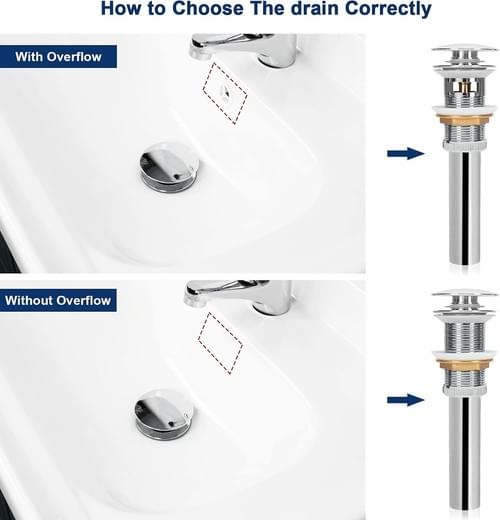 How to Choose The drain Correctly

With Overflow

Without Overflow