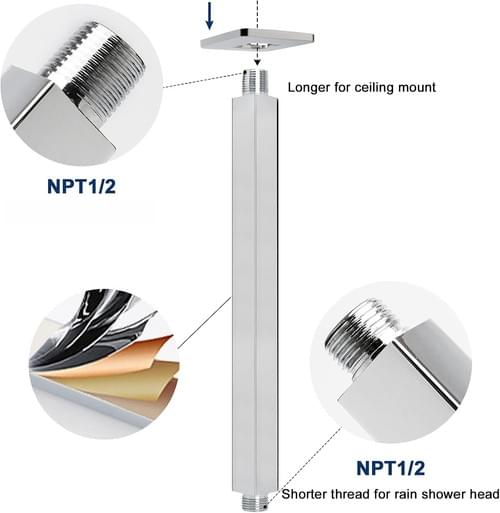 Longer for ceiling mount

NPT1/2

NPT1/2

Shorter thread for rain shower head