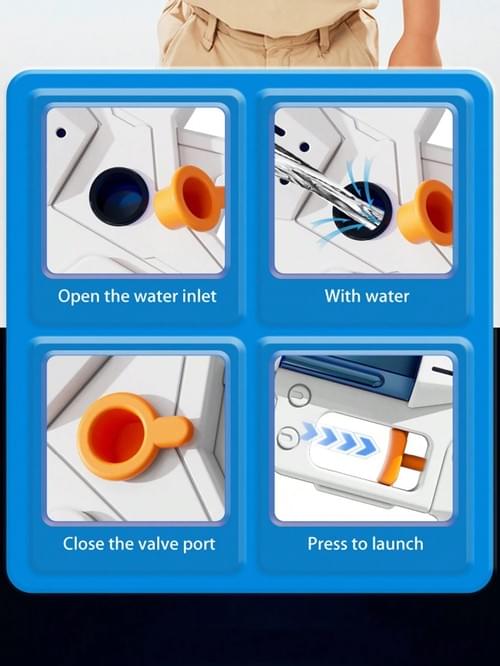 Open the water inlet

With water

Close the valve port

Press to launch