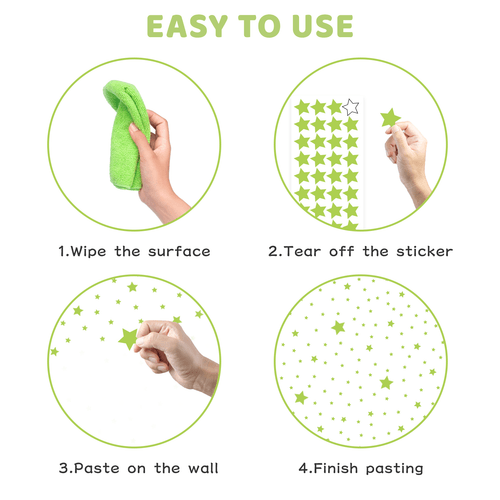 EASY TO USE

1.Wipe the surface

2.Tear off the sticker

3.Paste on the wall

4.Finish pasting