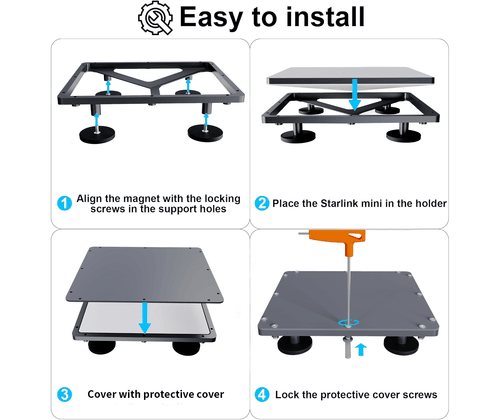 Easy to install

1 Align the magnet with the locking screws in the support holes

2 Place the Starlink mini in the holder

3 Cover with protective cover

4 Lock the protective cover screws