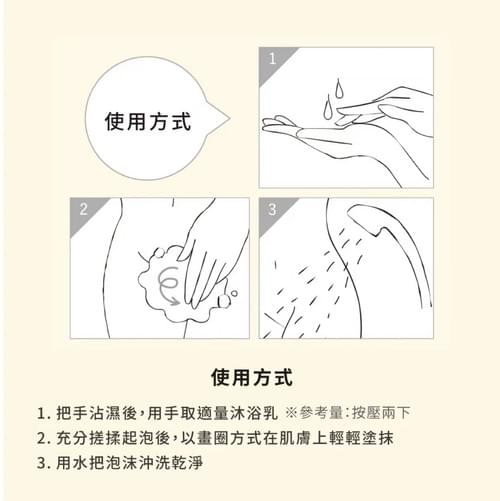 使用方式

1

2

3

使用方式

1. 把手沾濕後，用手取適量沐浴乳 ※參考量：按壓兩下
2. 充分搓揉起泡後，以畫圈方式在肌膚上輕輕塗抹
3. 用水把泡沫沖洗乾淨