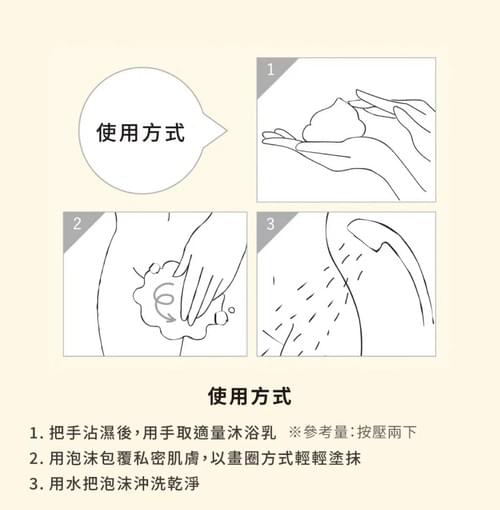 使用方式

1

2

3

使用方式

1. 把手沾濕後，用手取適量沐浴乳 ※參考量：按壓兩下

2. 用泡沫包覆私密肌膚，以畫圈方式輕輕塗抹

3. 用水把泡沫沖洗乾淨