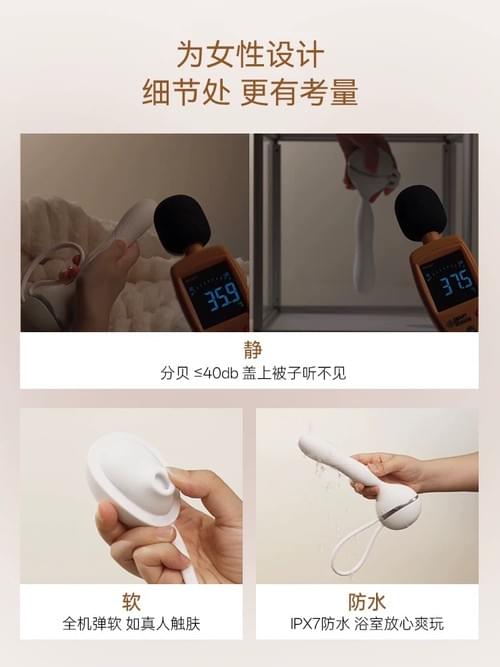 为女性设计
细节处 更有考量

35.9

37.5

静
分贝 ≤40db 盖上被子听不见

软
全机弹软 如真人触肤

防水
IPX7防水 浴室放心爽玩