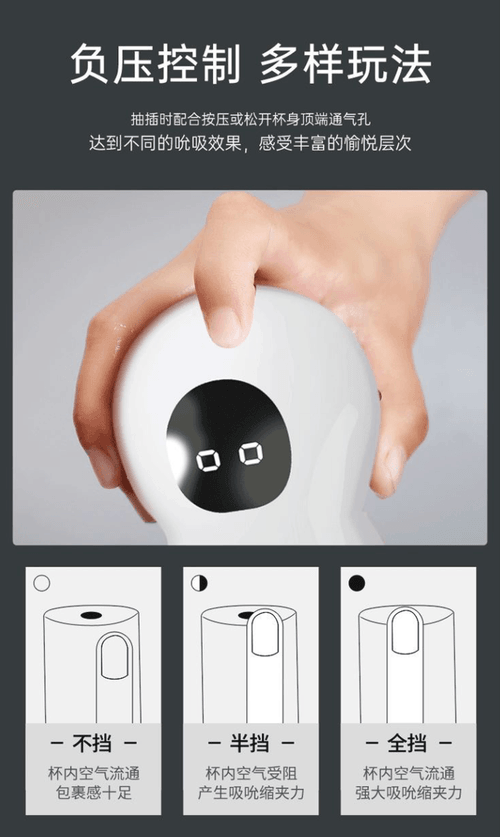 负压控制 多样玩法

抽插时配合按压或松开杯身顶端通气孔
达到不同的吮吸效果，感受丰富的愉悦层次

— 不挡 —
杯内空气流通
包裹感十足

— 半挡 —
杯内空气受阻
产生吸吮缩夹力

— 全挡 —
杯内空气流通
强大吸吮缩夹力