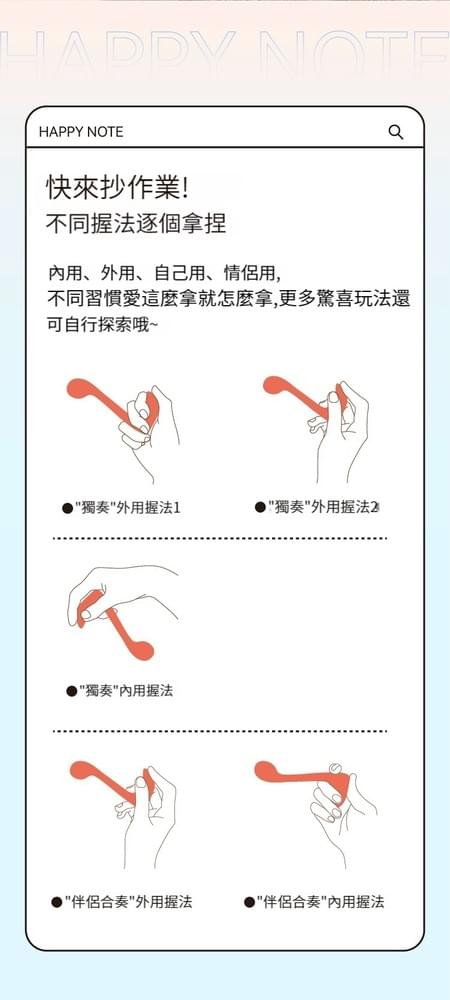 HAPPY NOTE

HAPPY NOTE

快來抄作業!
不同握法逐個拿捏

內用、外用、自己用、情侶用,
不同習慣愛這麼拿就怎麼拿,更多驚喜玩法還可自行探索哦~

●"獨奏"外用握法1

●"獨奏"外用握法2

●"獨奏"內用握法

●"伴侶合奏"外用握法

●"伴侶合奏"內用握法