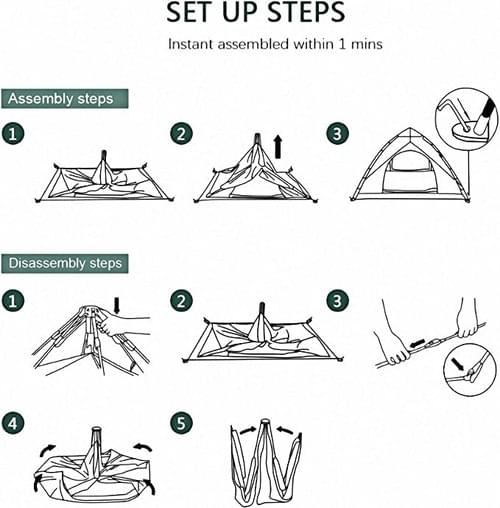 SET UP STEPS

Instant assembled within 1 mins

Assembly steps

1

2

3

Disassembly steps

1

2

3

4

5