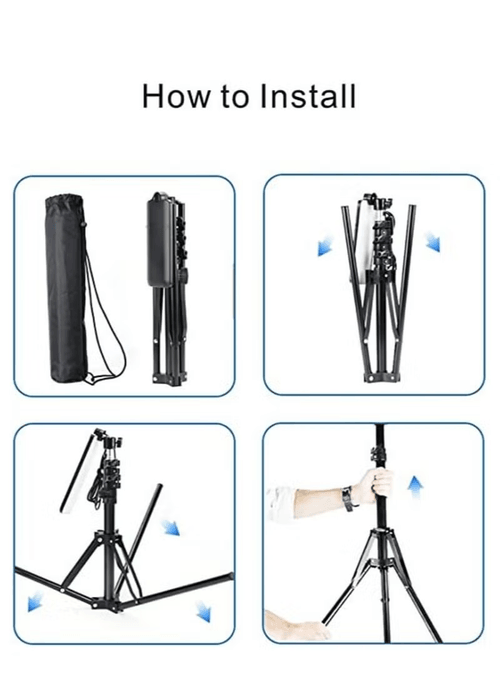 How to Install