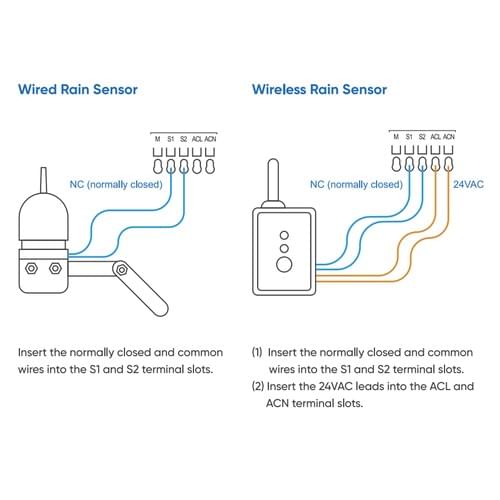 Wired Rain Sensor

M S1 S2 ACL ACN

NC (normally closed)

Insert the normally closed and common wires into the S1 and S2 terminal slots.

Wireless Rain Sensor

M S1 S2 ACL ACN

NC (normally closed)

24VAC

(1) Insert the normally closed and common wires into the S1 and S2 terminal slots.

(2) Insert the 24VAC leads into the ACL and ACN terminal slots.